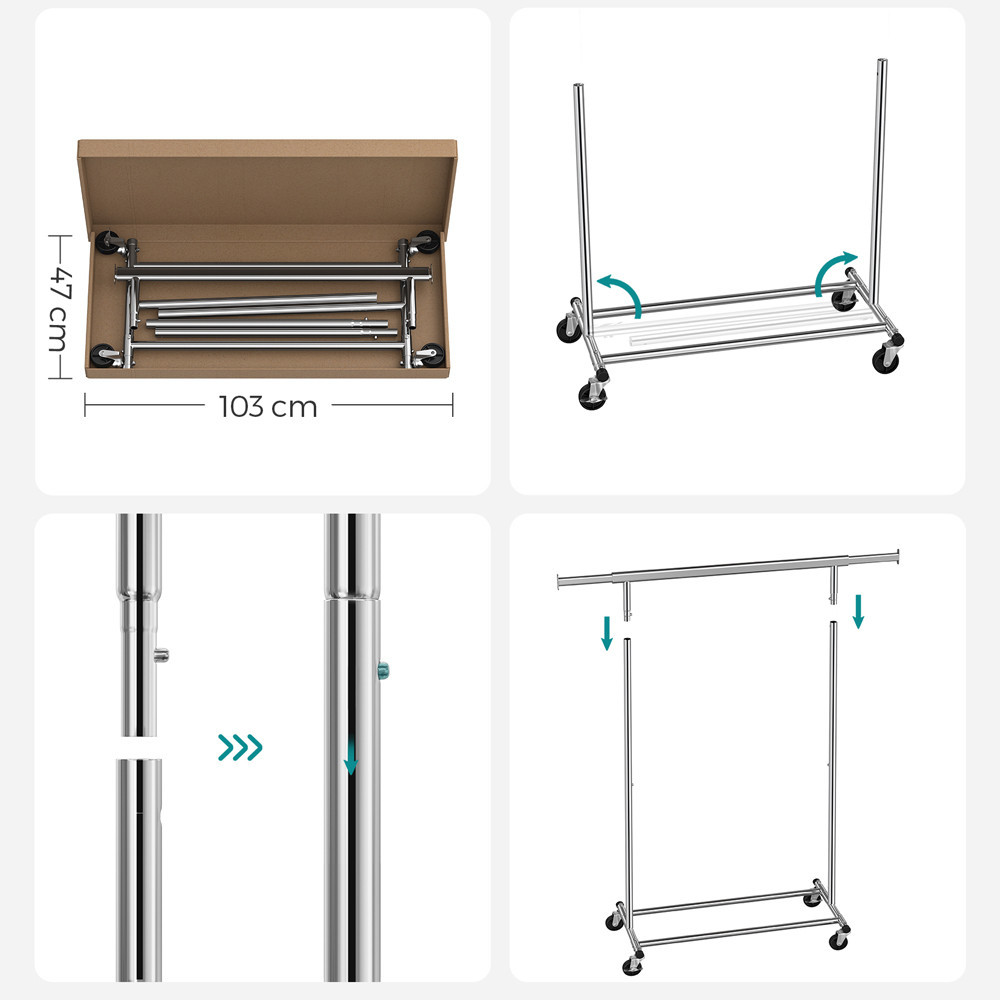 47 cm
103 cm